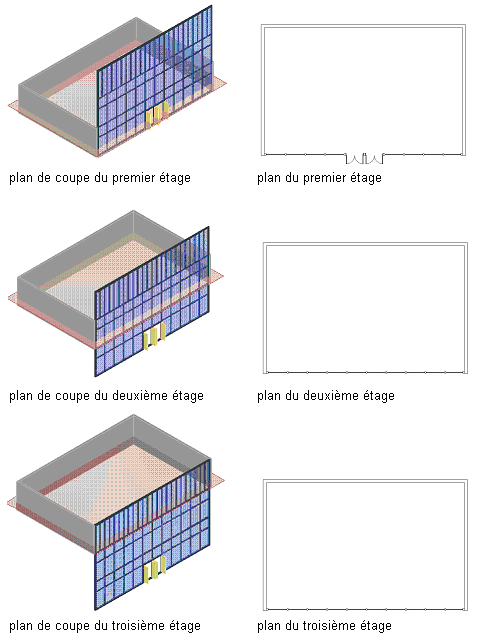 plan de coupe du premier étage

plan du premier étage

plan de coupe du deuxième étage

plan du deuxième étage

plan de coupe du troisième étage

plan du troisième étage