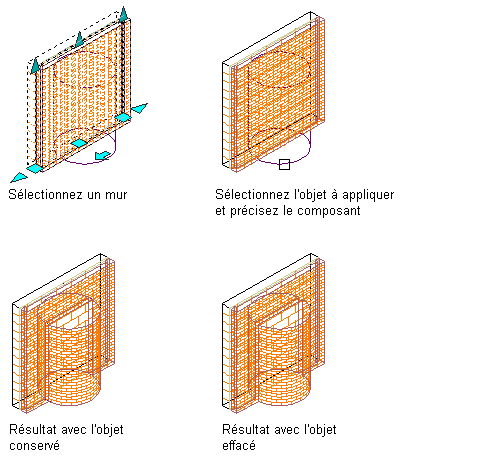 Sélectionnez un mur

Sélectionnez l'objet à appliquer et précisez le composant

Résultat avec l'objet conservé

Résultat avec l'objet effacé