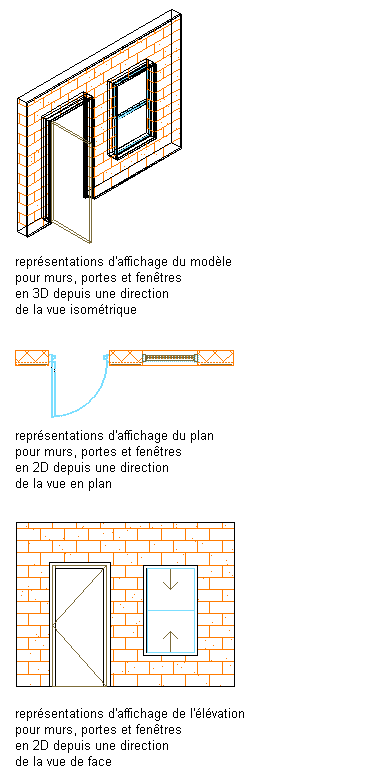 représentations d'affichage du modèle pour murs, portes et fenêtres en 3D depuis une direction de la vue isométrique

représentations d'affichage du plan pour murs, portes et fenêtres en 2D depuis une direction de la vue en plan

représentations d'affichage de l'élévation pour murs, portes et fenêtres en 2D depuis une direction de la vue de face