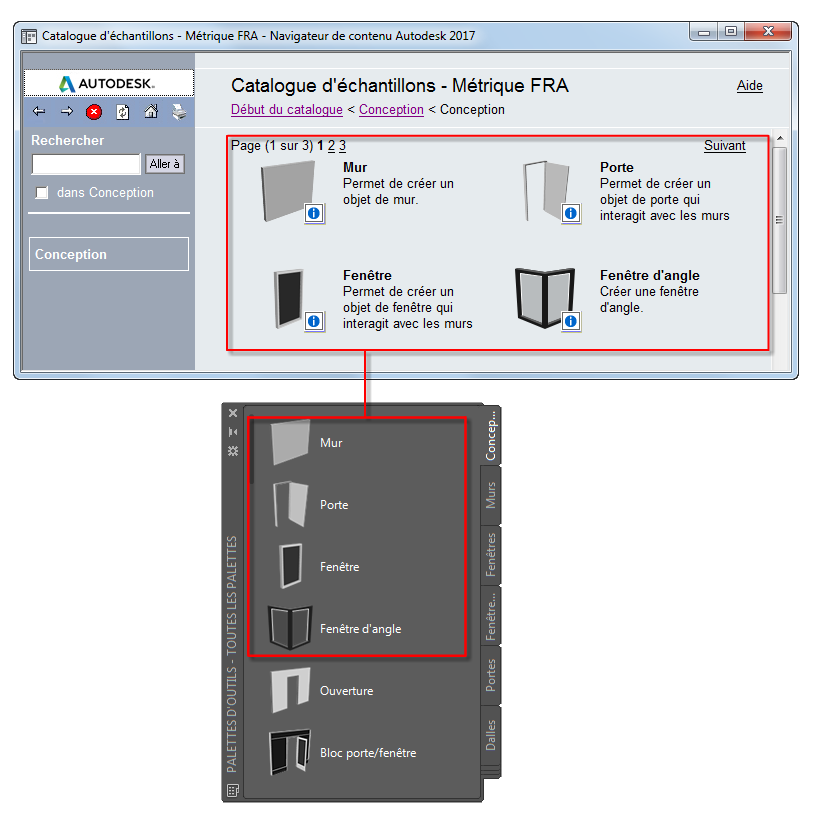 Catalogue d'échantillons - Métrique FRA - Navigateur de contenu Autodesk 2017

AUTODESK.

Rechercher

Aller à

dans Conception

Conception

Catalogue d'échantillons - Métrique FRA

Aide

Début du catalogue < Conception < Conception

Page (1 sur 3) 1 2 3

Suivant

Mur
Permet de créer un objet de mur.

Porte
Permet de créer un objet de porte qui interagit avec les murs

Fenêtre
Permet de créer un objet de fenêtre qui interagit avec les murs

Fenêtre d'angle
Créer une fenêtre d'angle.

PALETTES D'OUTILS - TOUTES LES PALETTES

Mur

Porte

Fenêtre

Fenêtre d'angle

Ouverture

Bloc porte/fenêtre

Concep...

Murs

Fenêtres

Fenêtre...

Portes

Dalles