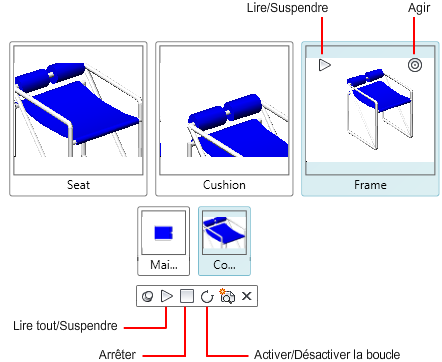 Lire/Suspendre

Agir

Seat

Cushion

Frame

Mai...

Co...

Lire tout/Suspendre

Arrêter

Activer/Désactiver la boucle