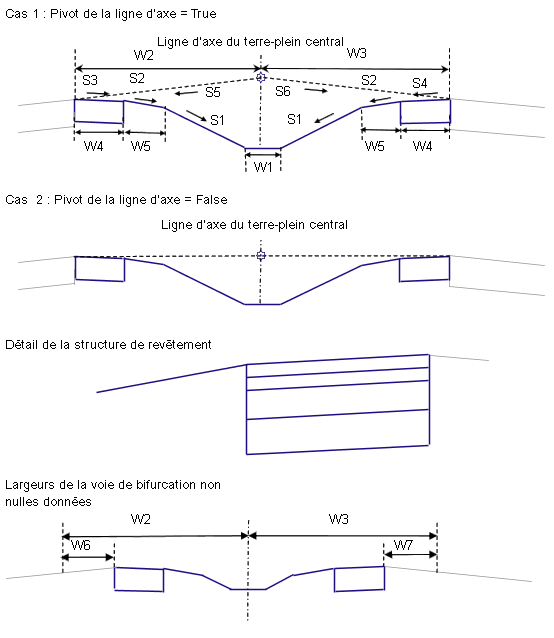 Cas 1 : Pivot de la ligne d'axe = True

Ligne d'axe du terre-plein central

W2

W3

S3

S2

S5

S6

S2

S4

S1

S1

W4

W5

W1

W5

W4

Cas 2 : Pivot de la ligne d'axe = False

Ligne d'axe du terre-plein central

Détail de la structure de revêtement

Largeurs de la voie de bifurcation non nulles données

W2

W3

W6

W7