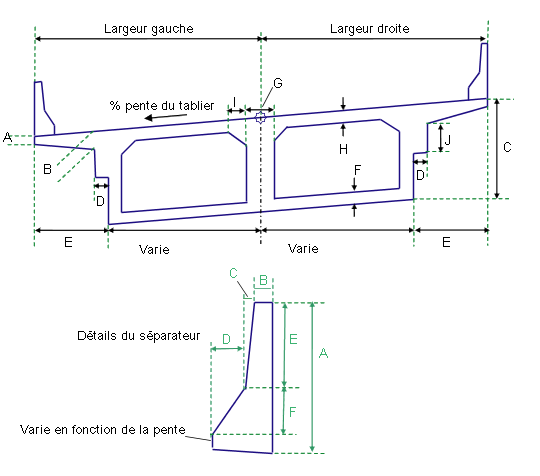 Largeur gauche
Largeur droite
G
% pente du tablier
I
A
B
H
J
C
F
D
D
E
Varie
Varie
E

C
B
Détails du séparateur
D
E
A
F
Varie en fonction de la pente