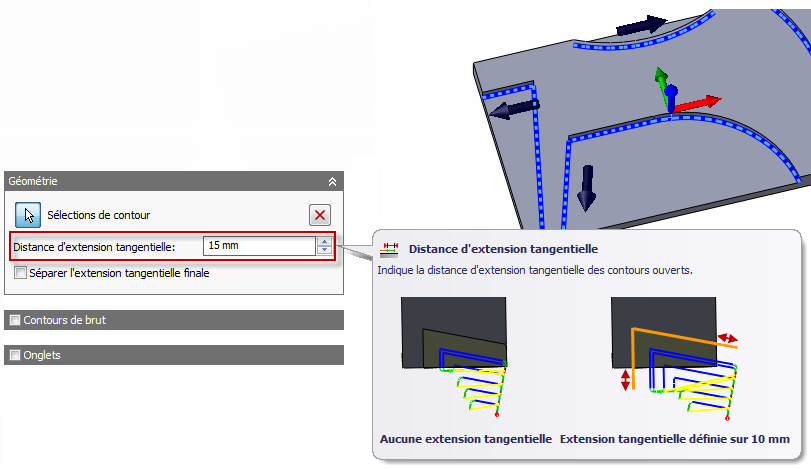 Géométrie

Sélections de contour

Distance d'extension tangentielle: 15 mm

Séparer l'extension tangentielle finale

Contours de brut

Onglets

Distance d'extension tangentielle

Indique la distance d'extension tangentielle des contours ouverts.

Aucune extension tangentielle

Extension tangentielle définie sur 10 mm