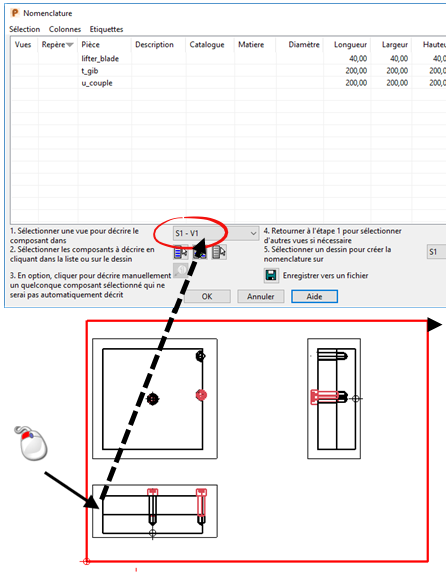 Nomenclature

Sélection Colonnes Etiquettes

| Vues | Repère | Pièce | Description | Catalogue | Matiere | Diamètre | Longueur | Largeur | Hauteu |
|---|---|---|---|---|---|---|---|---|---|
| | | lifter_blade | | | | | 40,00 | 40,00 | 40,0 |
| | | t_gib | | | | | 200,00 | 200,00 | 200,0 |
| | | u_couple | | | | | 200,00 | 200,00 | 200,0 |

1. Sélectionner une vue pour décrire le composant dans

S1 - V1

2. Sélectionner les composants à décrire en cliquant dans la liste ou sur le dessin

3. En option, cliquer pour décrire manuellement un quelconque composant sélectionné qui ne serai pas automatiquement décrit

4. Retourner à l'étape 1 pour sélectionner d'autres vues si nécessaire

5. Sélectionner un dessin pour créer la nomenclature sur

S1

Enregistrer vers un fichier

OK Annuler Aide