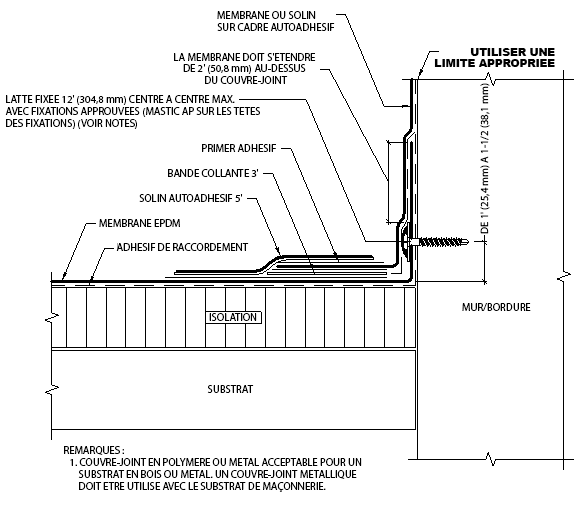 MEMBRANE OU SOLIN SUR CADRE AUTOADHESIF

UTILISER UNE LIMITE APPROPRIEE

LA MEMBRANE DOIT S'ETENDRE DE 2' (50,8 mm) AU-DESSUS DU COUVRE-JOINT

LATTE FIXEE 12' (304,8 mm) CENTRE A CENTRE MAX. AVEC FIXATIONS APPROUVEES (MASTIC AP SUR LES TETES DES FIXATIONS) (VOIR NOTES)

PRIMER ADHESIF

BANDE COLLANTE 3'

SOLIN AUTOADHESIF 5'

MEMBRANE EPDM

ADHESIF DE RACCORDEMENT

DE 1' (25,4 mm) A 1-1/2 (38,1 mm)

ISOLATION

MUR/BORDURE

SUBSTRAT

REMARQUES :
1. COUVRE-JOINT EN POLYMERE OU METAL ACCEPTABLE POUR UN SUBSTRAT EN BOIS OU METAL. UN COUVRE-JOINT METALLIQUE DOIT ETRE UTILISE AVEC LE SUBSTRAT DE MAÇONNERIE.