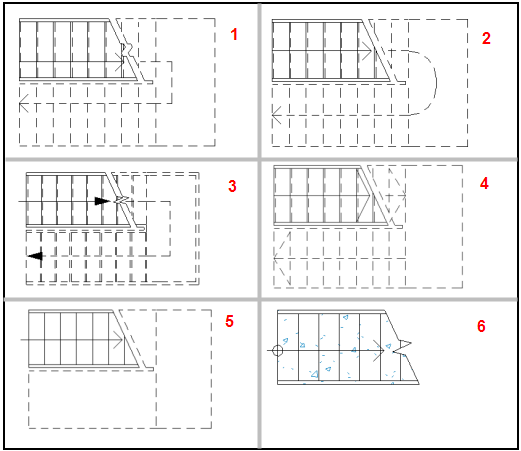 1

2

3

4

5

6