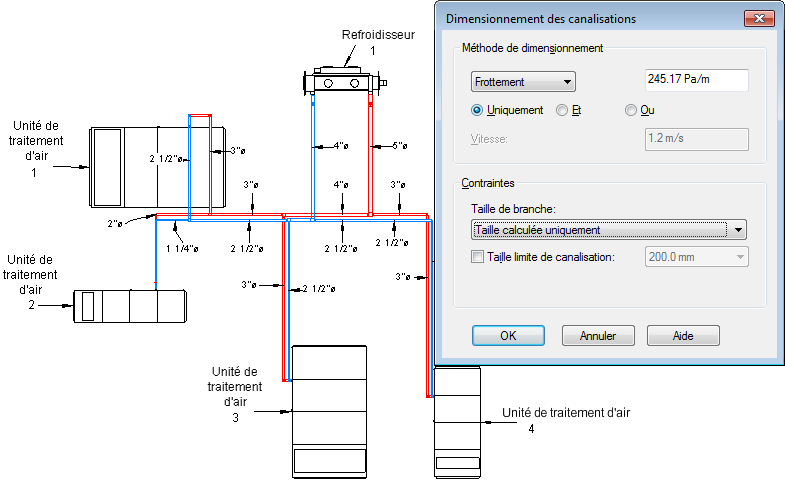 Refroidisseur
1

Unité de traitement d'air
1

2 1/2"ø
3"ø
4"ø
5"ø
3"ø
4"ø
3"ø
2"ø
1 1/4"ø
2 1/2"ø
2 1/2"ø
2 1/2"ø

Unité de traitement d'air
2

3"ø
2 1/2"ø
3"ø

Unité de traitement d'air
3

Unité de traitement d'air
4

Dimensionnement des canalisations

Méthode de dimensionnement
Frottement
245.17 Pa/m
Uniquement
Et
Ou
Vitesse:
1.2 m/s

Contraintes
Taille de branche:
Taille calculée uniquement
Taille limite de canalisation:
200.0 mm

OK
Annuler
Aide