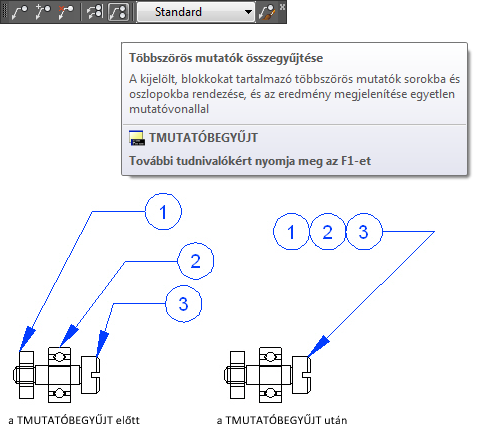 Standard

Többszörös mutatók összegyűjtése

A kijelölt, blokkokat tartalmazó többszörös mutatók sorokba és oszlopokba rendezése, és az eredmény megjelenítése egyetlen mutatóvonallal

TMUTATÓBEGYŰJT

További tudnivalókért nyomja meg az F1-et

1

2

3

1 2 3

a TMUTATÓBEGYŰJT előtt

a TMUTATÓBEGYŰJT után