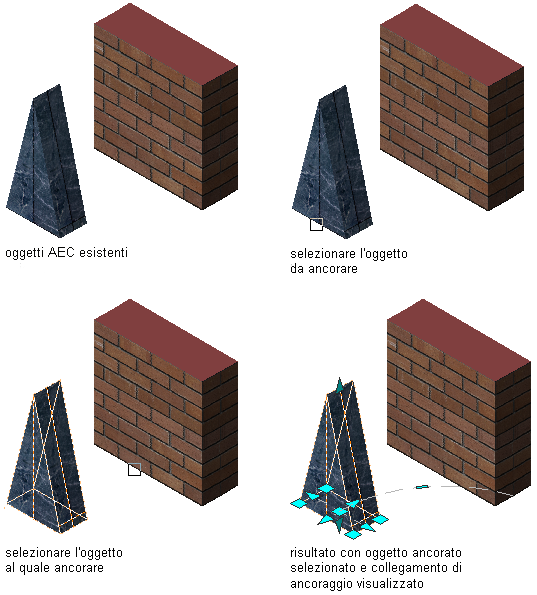 oggetti AEC esistenti

selezionare l'oggetto da ancorare

selezionare l'oggetto al quale ancorare

risultato con oggetto ancorato selezionato e collegamento di ancoraggio visualizzato