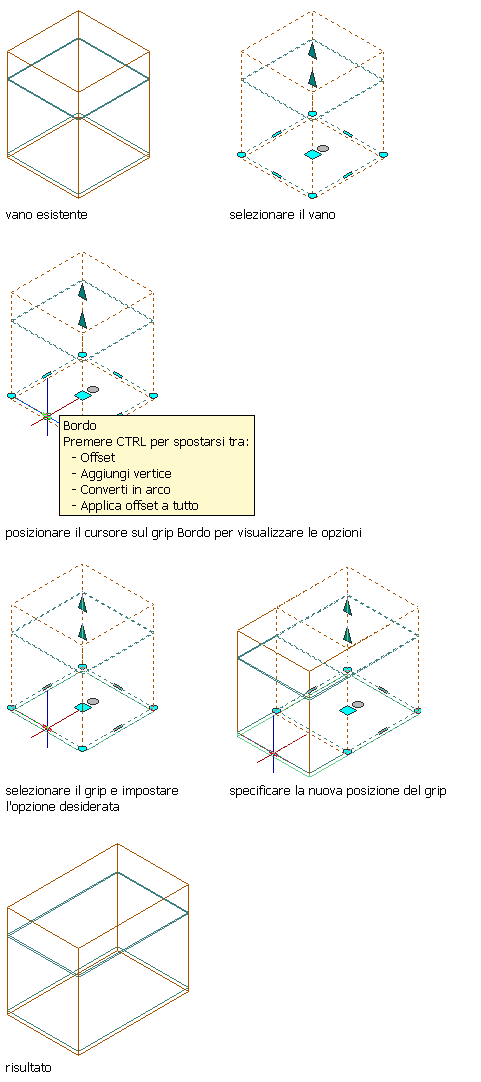 vano esistente

selezionare il vano

Bordo
Premere CTRL per spostarsi tra:
- Offset
- Aggiungi vertice
- Converti in arco
- Applica offset a tutto

posizionare il cursore sul grip Bordo per visualizzare le opzioni

selezionare il grip e impostare l'opzione desiderata

specificare la nuova posizione del grip

risultato