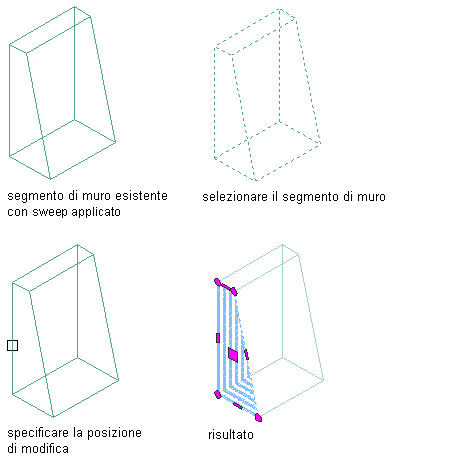 segmento di muro esistente con sweep applicato

selezionare il segmento di muro

specificare la posizione di modifica

risultato