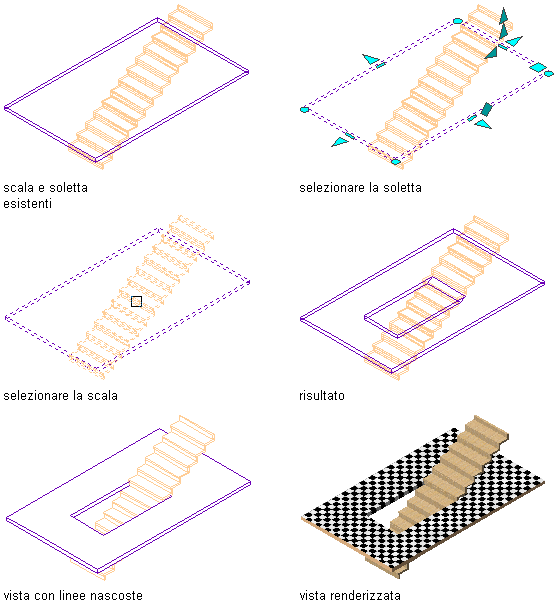 scala e soletta esistenti

selezionare la soletta

selezionare la scala

risultato

vista con linee nascoste

vista renderizzata