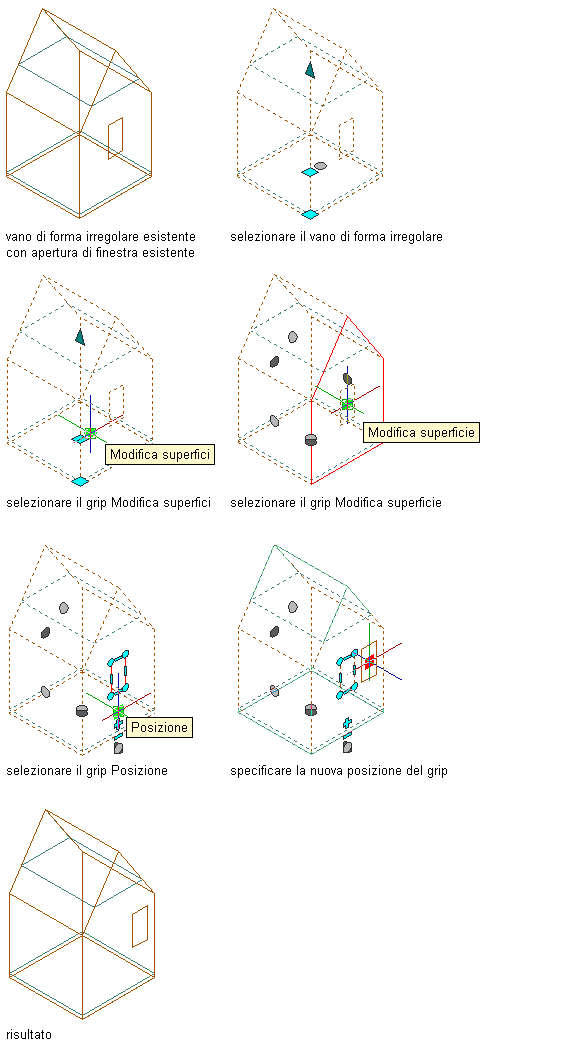 vano di forma irregolare esistente con apertura di finestra esistente

selezionare il vano di forma irregolare

Modifica superfici

selezionare il grip Modifica superfici

Modifica superficie

selezionare il grip Modifica superficie

Posizione

selezionare il grip Posizione

specificare la nuova posizione del grip

risultato