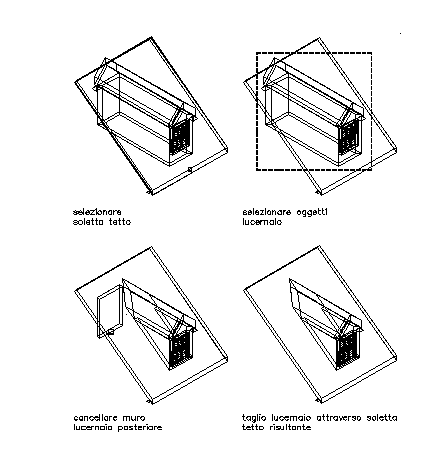 selezionare
soletta tetto

selezionare oggetti
lucernaio

cancellare muro
lucernaio posteriore

taglio lucernaio attraverso soletta
tetto risultante