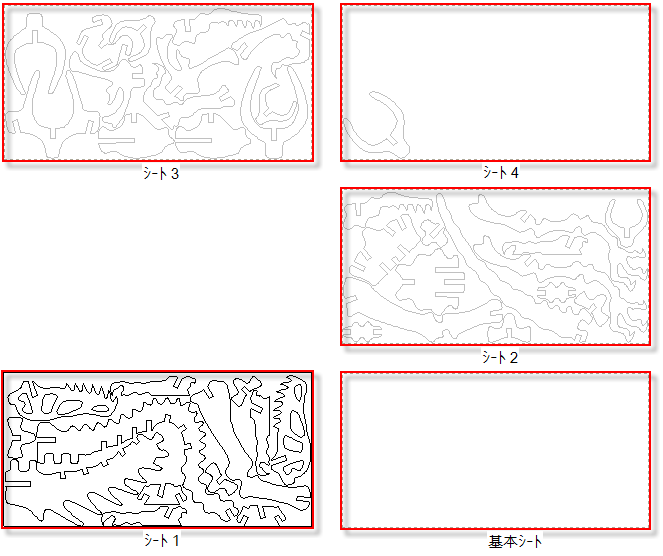 シート 3

シート 4

シート 2

シート 1

基本シート