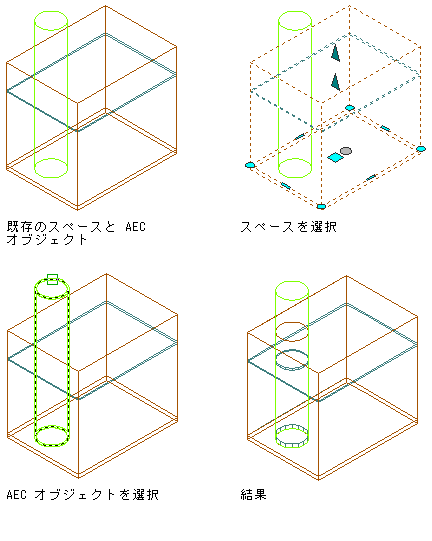 既存のスペースと AEC オブジェクト

スペースを選択

AEC オブジェクトを選択

結果