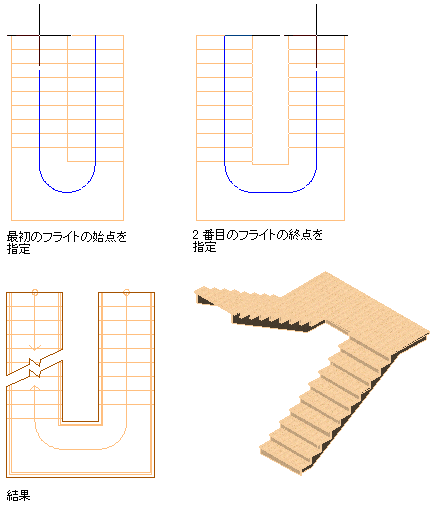 最初のフライトの始点を指定

2 番目のフライトの終点を指定

結果