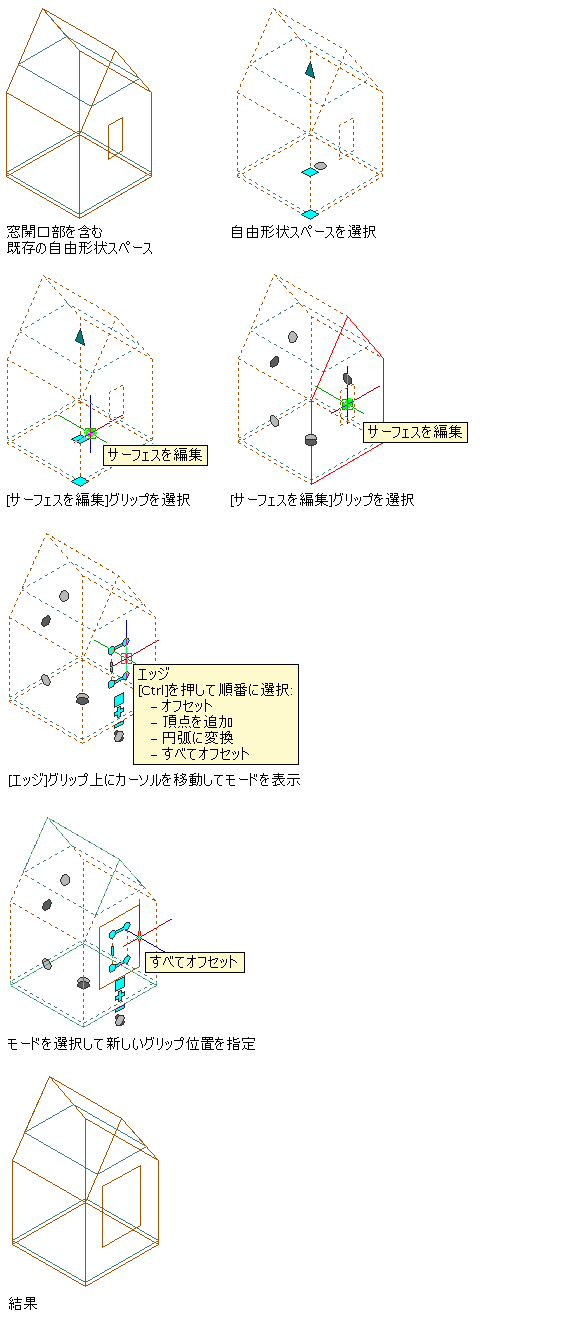 窓開口部を含む
既存の自由形状スペース

自由形状スペースを選択

サーフェスを編集

[サーフェスを編集]グリップを選択

サーフェスを編集

[サーフェスを編集]グリップを選択

エッジ
[Ctrl]を押して順番に選択:
– オフセット
– 頂点を追加
– 円弧に変換
– すべてオフセット

[エッジ]グリップ上にカーソルを移動してモードを表示

すべてオフセット

モードを選択して新しいグリップ位置を指定

結果