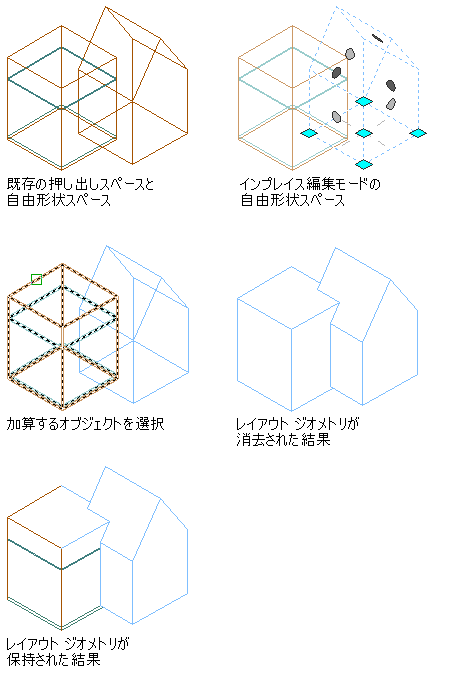 既存の押し出しスペースと自由形状スペース

インプレイス編集モードの自由形状スペース

加算するオブジェクトを選択

レイアウト ジオメトリが消去された結果

レイアウト ジオメトリが保持された結果