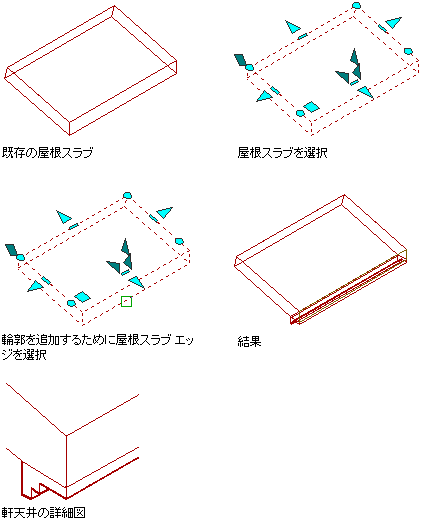 既存の屋根スラブ

屋根スラブを選択

輪郭を追加するために屋根スラブ エッジを選択

結果

軒天井の詳細図