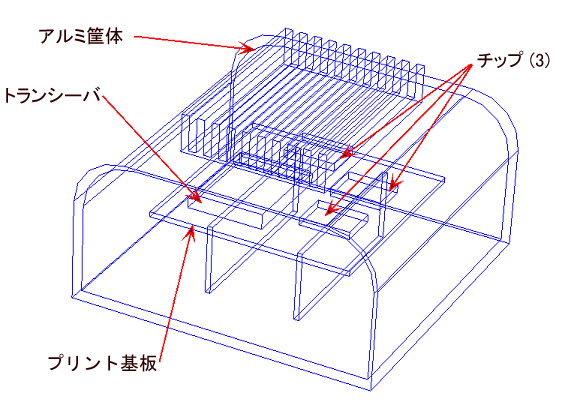 アルミ筐体

チップ (3)

トランシーバ

プリント基板