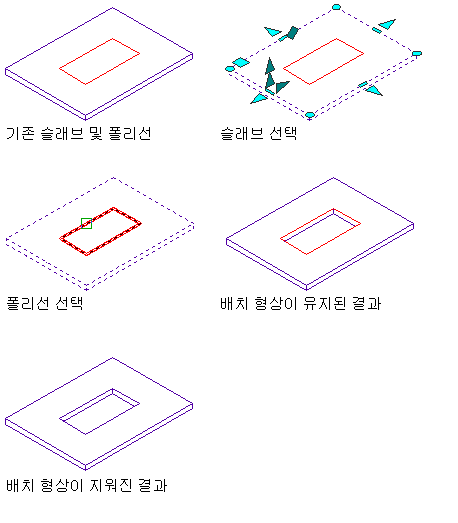 기존 슬래브 및 폴리선

슬래브 선택

폴리선 선택

배치 형상이 유지된 결과

배치 형상이 지워진 결과