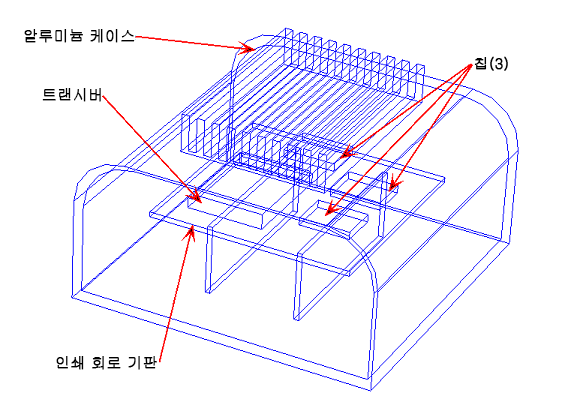 알루미늄 케이스

칩(3)

트랜시버

인쇄 회로 기판