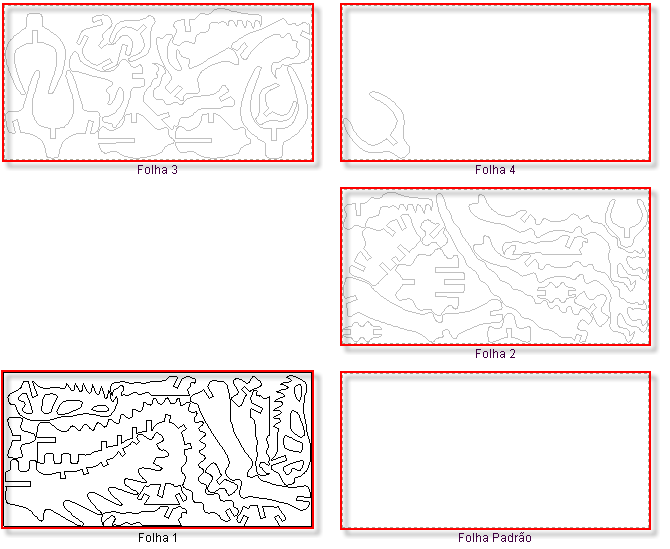 Folha 3

Folha 4

Folha 2

Folha 1

Folha Padrão