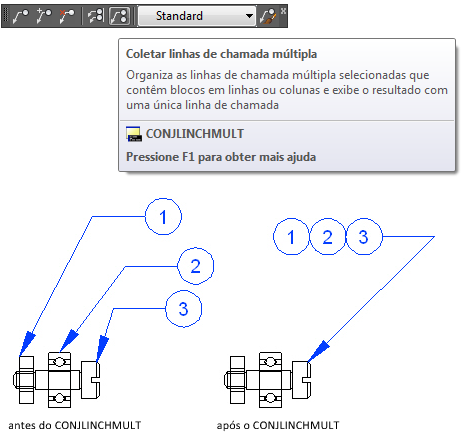 Standard

Coletar linhas de chamada múltipla

Organiza as linhas de chamada múltipla selecionadas que contêm blocos em linhas ou colunas e exibe o resultado com uma única linha de chamada

CONJLINCHMULT

Pressione F1 para obter mais ajuda

1

2

3

1 2 3

antes do CONJLINCHMULT

após o CONJLINCHMULT