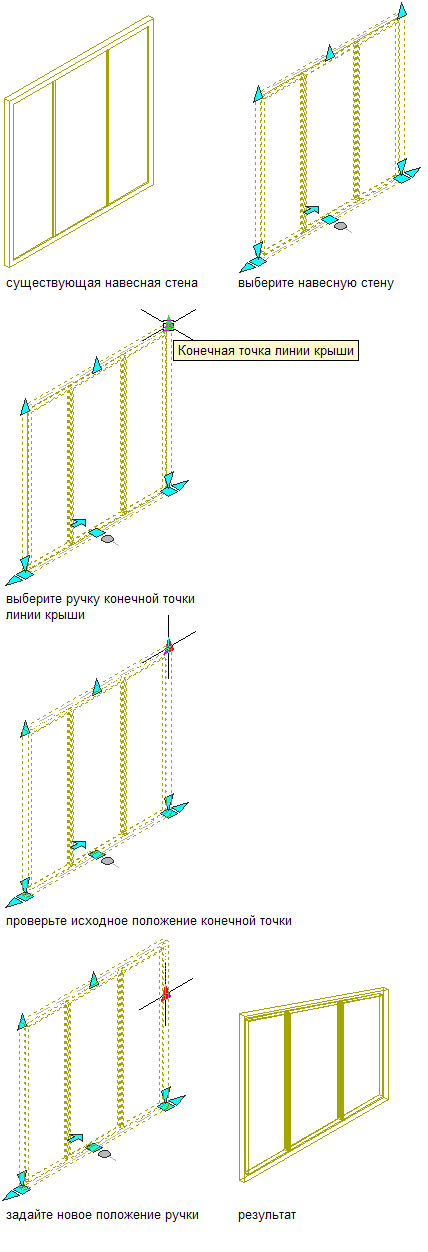 существующая навесная стена

выберите навесную стену

Конечная точка линии крыши

выберите ручку конечной точки линии крыши

проверьте исходное положение конечной точки

задайте новое положение ручки

результат