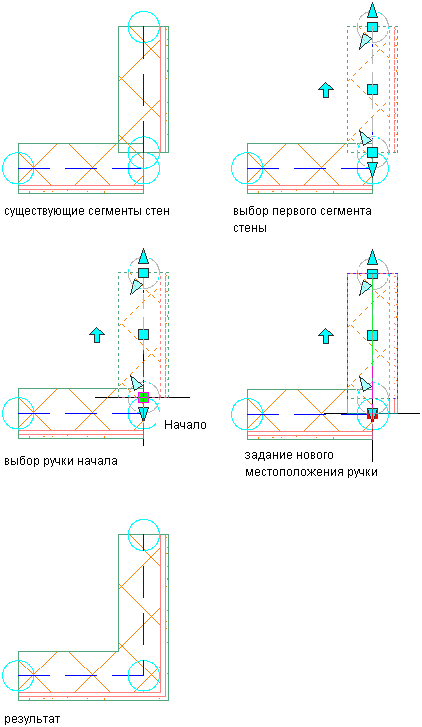 существующие сегменты стен

выбор первого сегмента стены

Начало

выбор ручки начала

задание нового местоположения ручки

результат