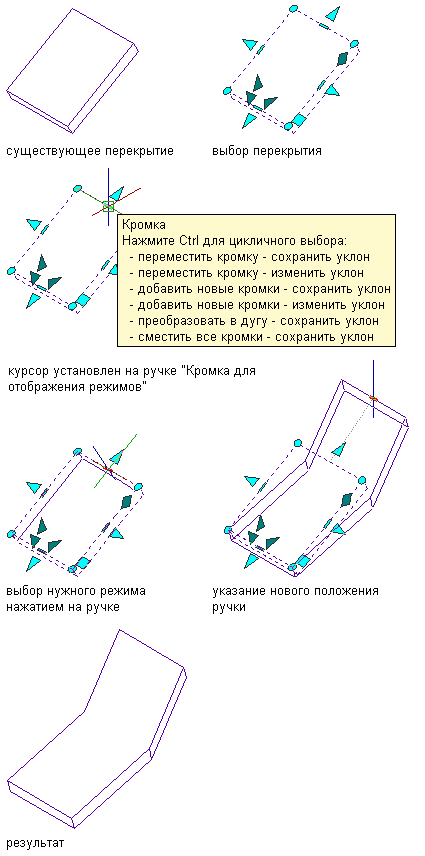 существующее перекрытие

выбор перекрытия

Кромка
Нажмите Ctrl для цикличного выбора:
- переместить кромку - сохранить уклон
- переместить кромку - изменить уклон
- добавить новые кромки - сохранить уклон
- добавить новые кромки - изменить уклон
- преобразовать в дугу - сохранить уклон
- сместить все кромки - сохранить уклон

курсор установлен на ручке "Кромка для отображения режимов"

выбор нужного режима нажатием на ручке

указание нового положения ручки

результат