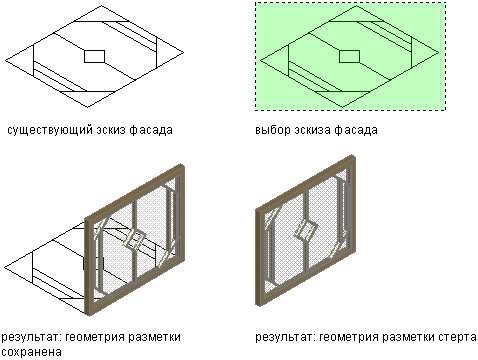 существующий эскиз фасада

выбор эскиза фасада

результат: геометрия разметки сохранена

результат: геометрия разметки стерта