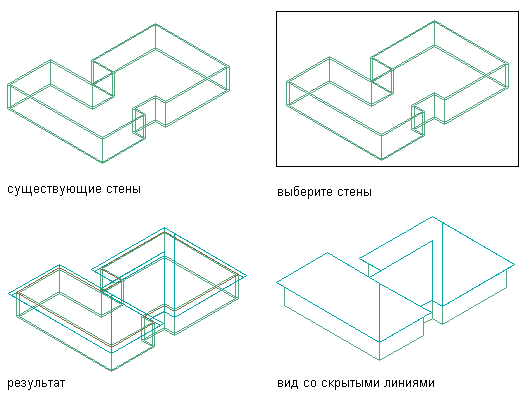 существующие стены

выберите стены

результат

вид со скрытыми линиями