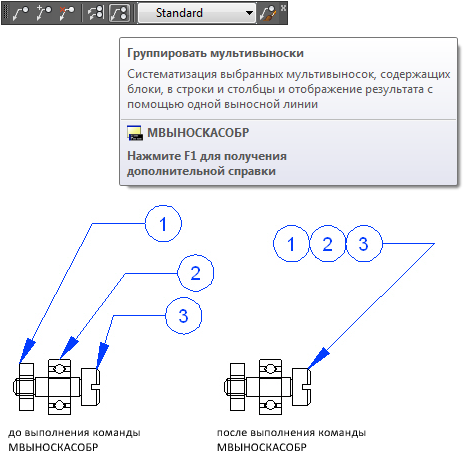 Standard

Группировать мультивыноски

Систематизация выбранных мультивыносок, содержащих блоки, в строки и столбцы и отображение результата с помощью одной выносной линии

МВЫНОСКАСОБР

Нажмите F1 для получения дополнительной справки

1

2

3

1 2 3

до выполнения команды МВЫНОСКАСОБР

после выполнения команды МВЫНОСКАСОБР