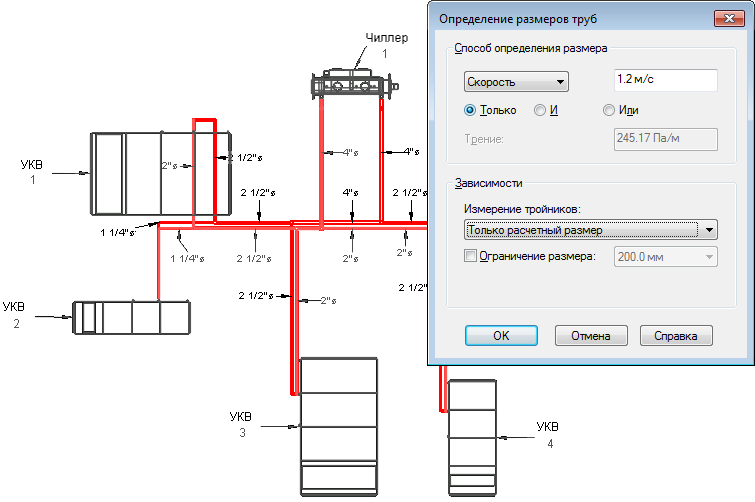 Чиллер
1

УКВ
1

2"ø
2 1/2"ø
4"ø
4"ø
2 1/2"ø
4"ø
2 1/2"ø
1 1/4"ø
1 1/4"ø
2 1/2"ø
2"ø
2"ø
2 1/2"ø
2"ø
2 1/2"

УКВ
2

УКВ
3

УКВ
4

Определение размеров труб

Способ определения размера
Скорость
1.2 м/с
Только
И
Или
Трение:
245.17 Па/м

Зависимости
Измерение тройников:
Только расчетный размер
Ограничение размера:
200.0 мм

OK
Отмена
Справка