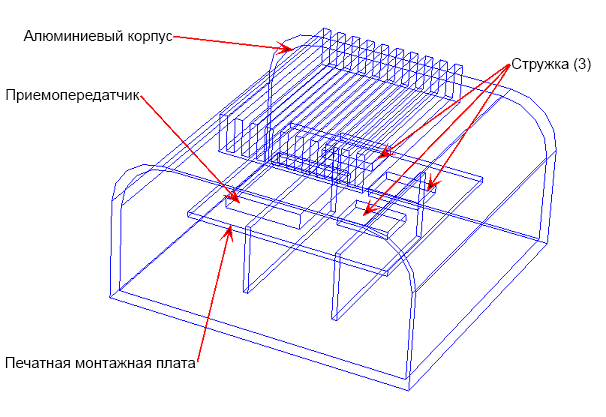 Алюминиевый корпус

Стружка (3)

Приемопередатчик

Печатная монтажная плата