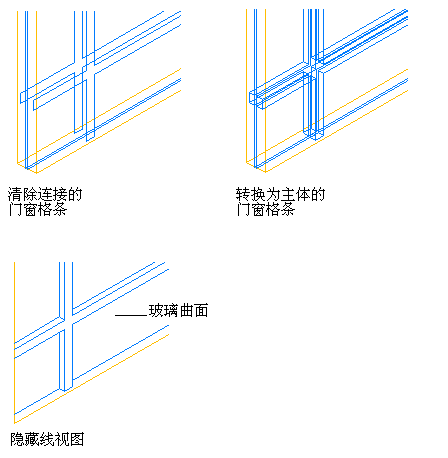 清除连接的
门窗格条

转换为主体的
门窗格条

玻璃曲面

隐藏线视图