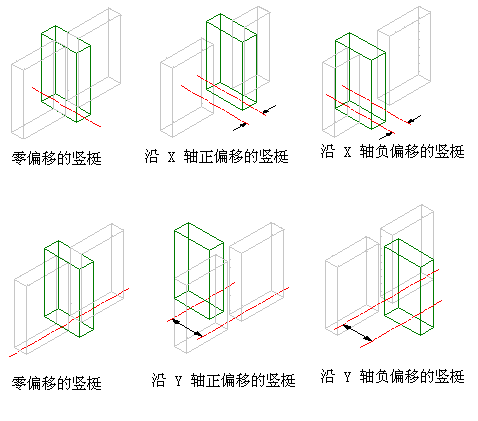 零偏移的竖梃

沿 X 轴正偏移的竖梃

沿 X 轴负偏移的竖梃

零偏移的竖梃

沿 Y 轴正偏移的竖梃

沿 Y 轴负偏移的竖梃