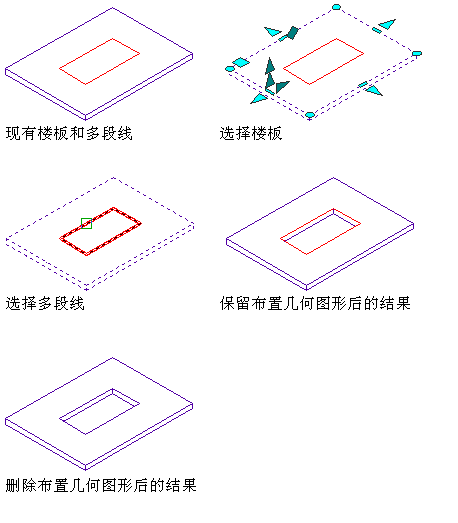 现有楼板和多段线

选择楼板

选择多段线

保留布置几何图形后的结果

删除布置几何图形后的结果