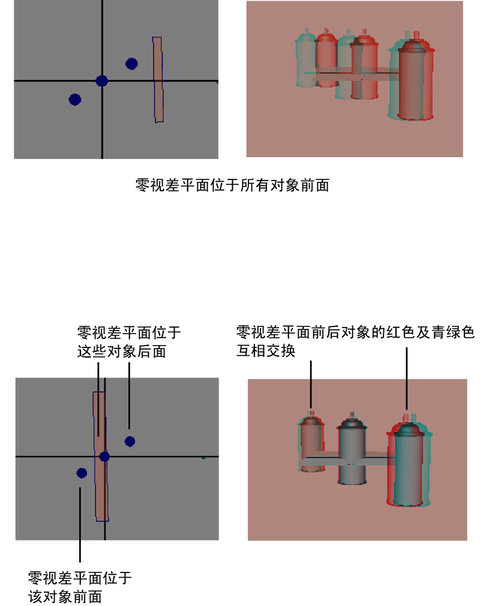 零视差平面位于所有对象前面

零视差平面位于这些对象后面

零视差平面前后对象的红色及青绿色互相交换

零视差平面位于该对象前面