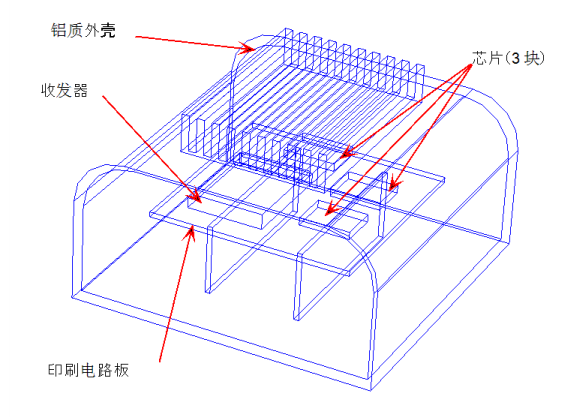 铝质外壳

芯片(3 块)

收发器

印刷电路板