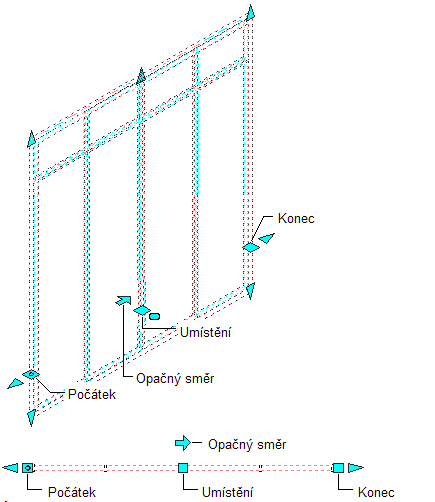 Konec

Umístění

Opačný směr

Počátek

Opačný směr

Počátek

Umístění

Konec