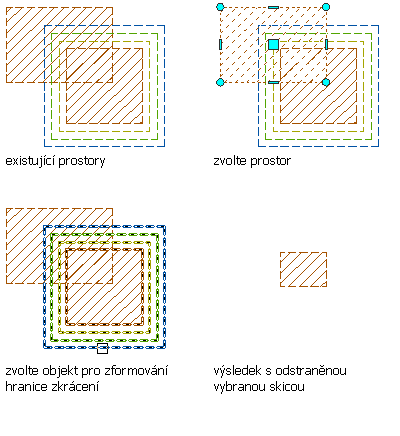 existující prostory

zvolte prostor

zvolte objekt pro zformování hranice zkrácení

výsledek s odstraněnou vybranou skicou