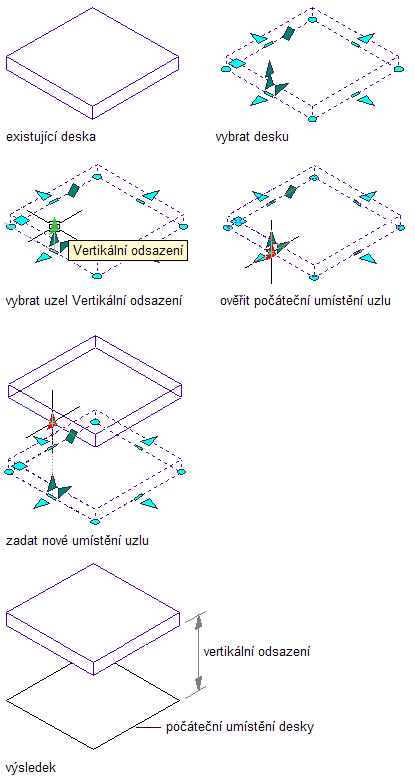 existující deska

vybrat desku

Vertikální odsazení

vybrat uzel Vertikální odsazení

ověřit počáteční umístění uzlu

zadat nové umístění uzlu

vertikální odsazení

počáteční umístění desky

výsledek