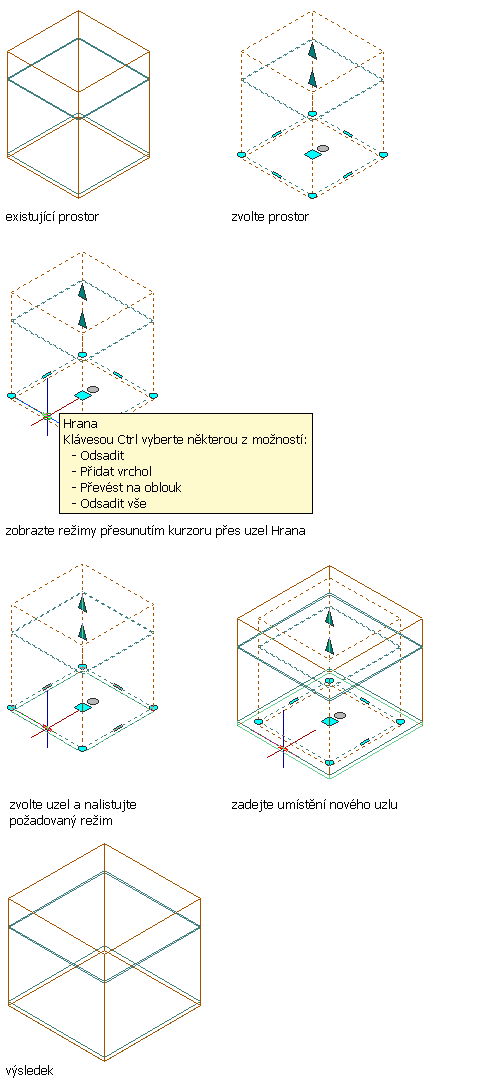 existující prostor

zvolte prostor

Hrana
Klávesou Ctrl vyberte některou z možností:
- Odsadit
- Přidat vrchol
- Převést na oblouk
- Odsadit vše

zobrazte režimy přesunutím kurzoru přes uzel Hrana

zvolte uzel a nalistujte požadovaný režim

zadejte umístění nového uzlu

výsledek