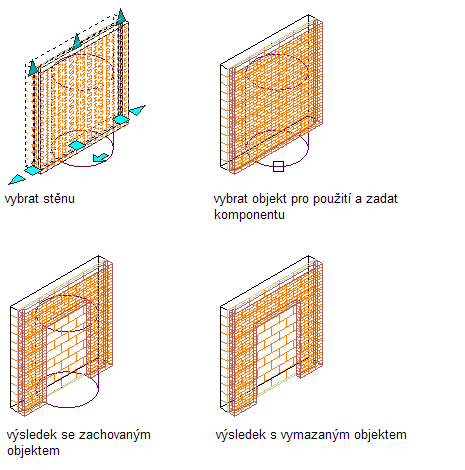 vybrat stěnu

vybrat objekt pro použití a zadat komponentu

výsledek se zachovaným objektem

výsledek s vymazaným objektem