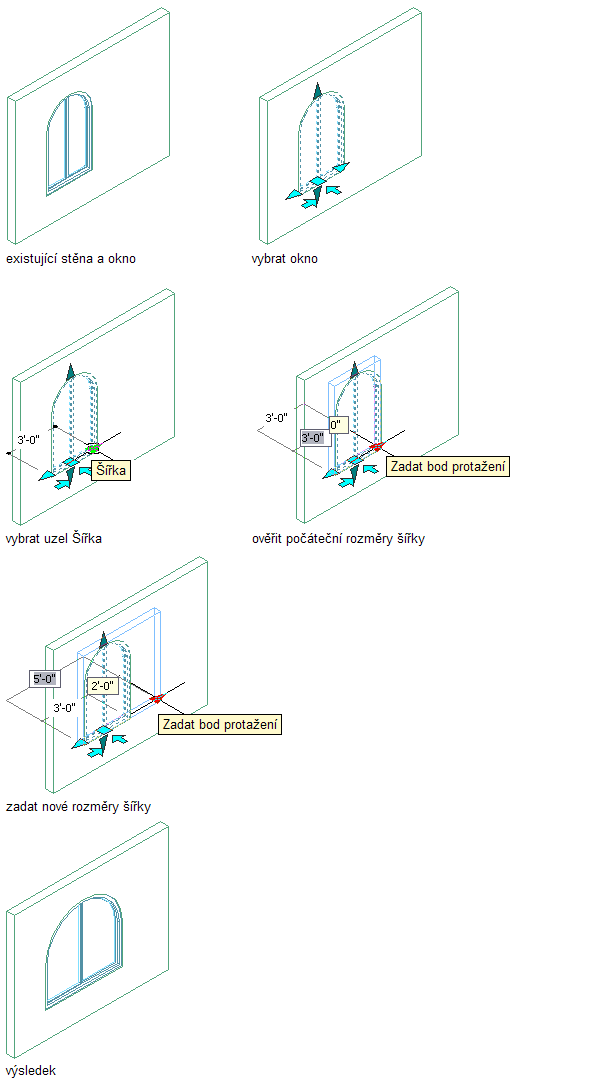 existující stěna a okno

vybrat okno

3'-0"

Šířka

vybrat uzel Šířka

3'-0"

0"

3'-0"

Zadat bod protažení

ověřit počáteční rozměry šířky

5'-0"

2'-0"

3'-0"

Zadat bod protažení

zadat nové rozměry šířky

výsledek