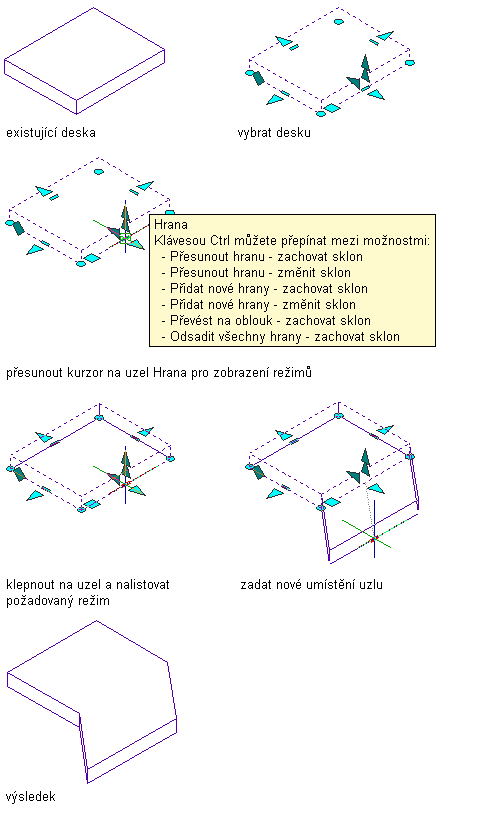 existující deska

vybrat desku

Hrana
Klávesou Ctrl můžete přepínat mezi možnostmi:
- Přesunout hranu - zachovat sklon
- Přesunout hranu - změnit sklon
- Přidat nové hrany - zachovat sklon
- Přidat nové hrany - změnit sklon
- Převést na oblouk - zachovat sklon
- Odsadit všechny hrany - zachovat sklon

přesunout kurzor na uzel Hrana pro zobrazení režimů

klepnout na uzel a nalistovat požadovaný režim

zadat nové umístění uzlu

výsledek